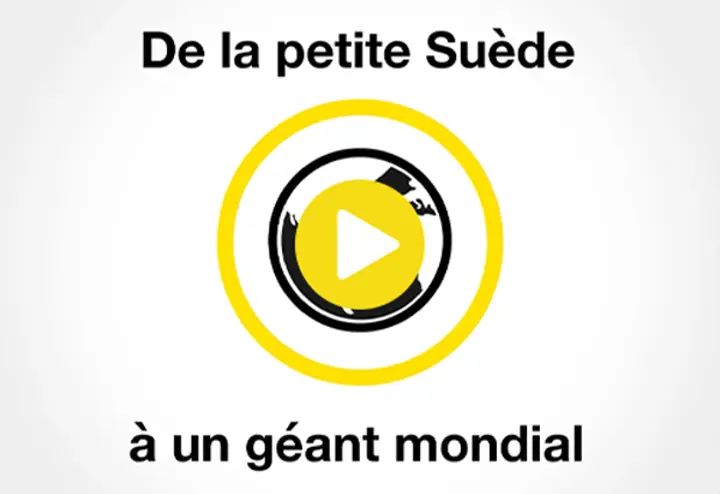 De la petite Suède

à un géant mondial