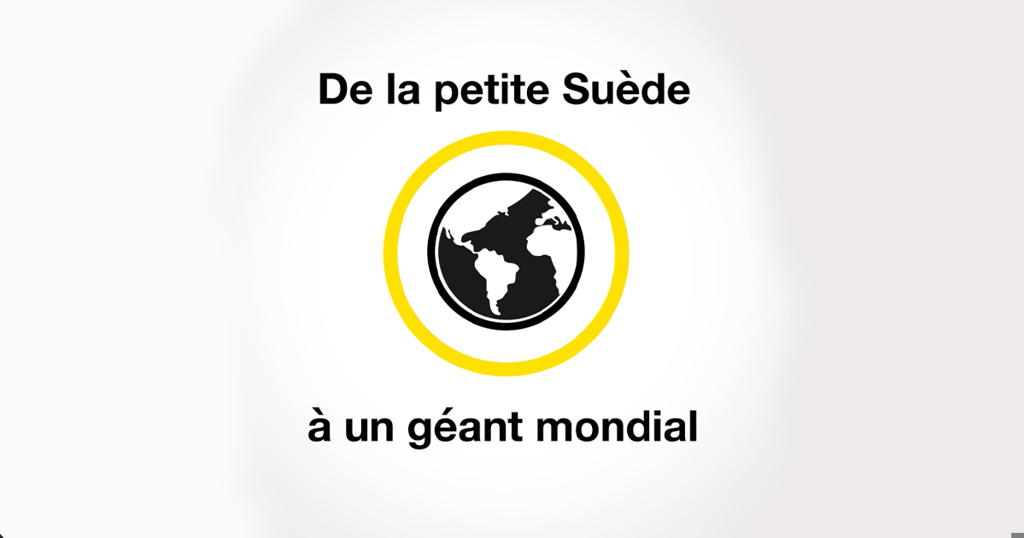 De la petite Suède

à un géant mondial